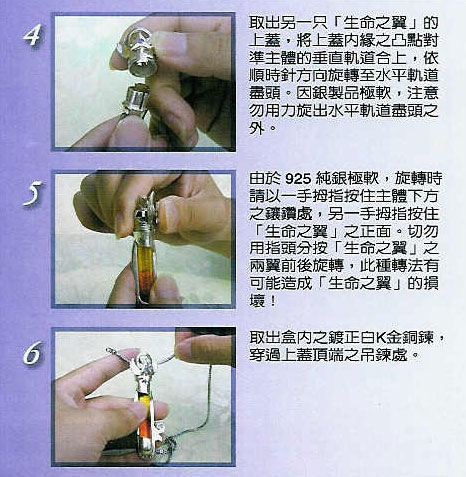 4

取出另一只「生命之翼」的上蓋，將上蓋內緣之凸點對準主體的垂直軌道合上，依順時針方向旋轉至水平軌道盡頭。因銀製品極軟，注意勿用力旋出水平軌道盡頭之外。

5

由於 925 純銀極軟，旋轉時請以一手拇指按住主體下方之鑲鑽處，另一手拇指按住「生命之翼」之正面。切勿用指頭分按「生命之翼」之兩翼前後旋轉，此種轉法有可能造成「生命之翼」的損壞！

6

取出盒內之鍍正白K金銅鍊，穿過上蓋頂端之吊鍊處。